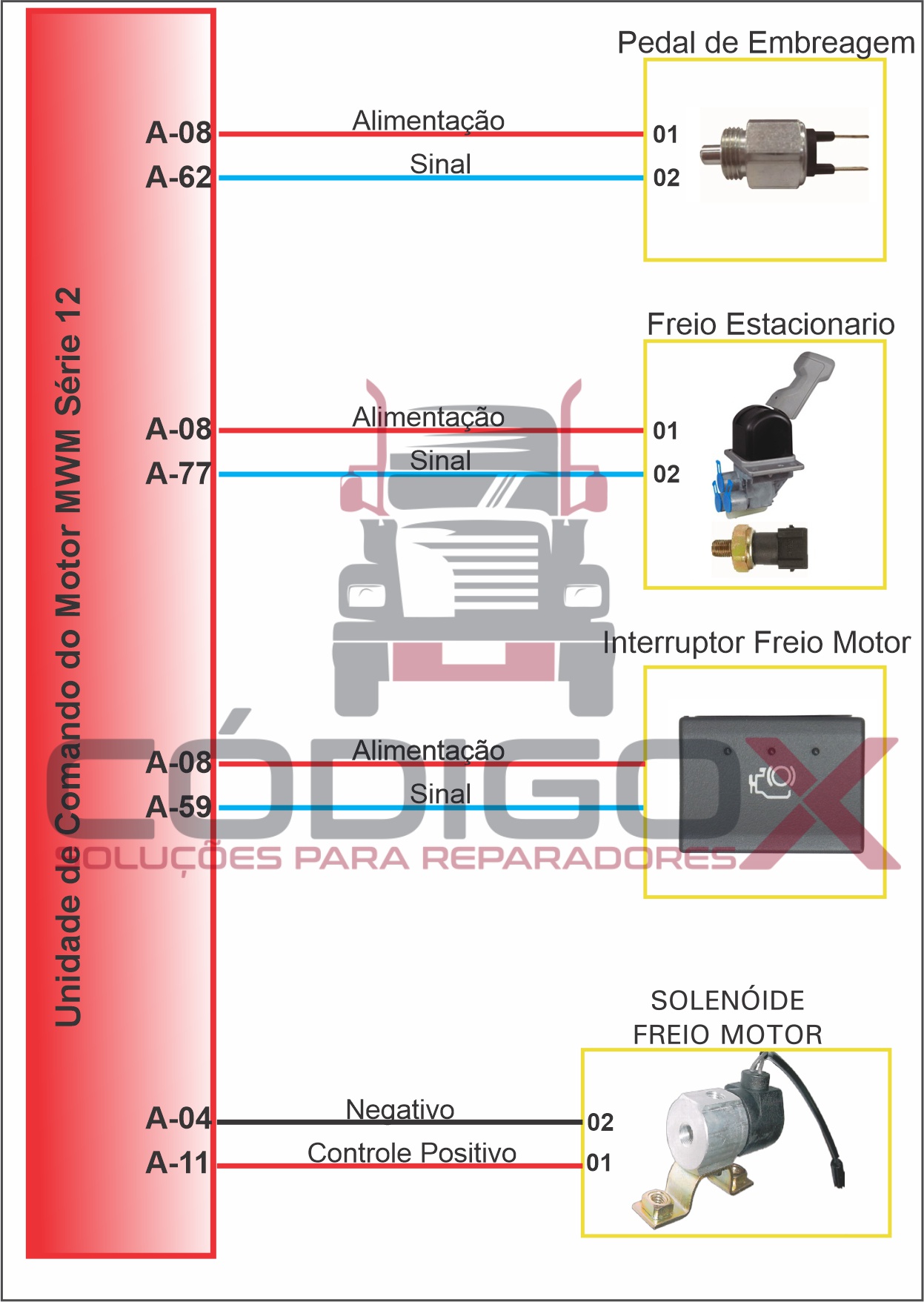 Unidade de Comando do Motor MWM Série 12

Pedal de Embreagem

A-08
Alimentação
01

A-62
Sinal
02

Freio Estacionario

A-08
Alimentação
01

A-77
Sinal
02

Interruptor Freio Motor

A-08
Alimentação

A-59
Sinal

CÓDIGO X
SOLUÇÕES PARA REPARADORES

SOLENÓIDE FREIO MOTOR

A-04
Negativo
02

A-11
Controle Positivo
01