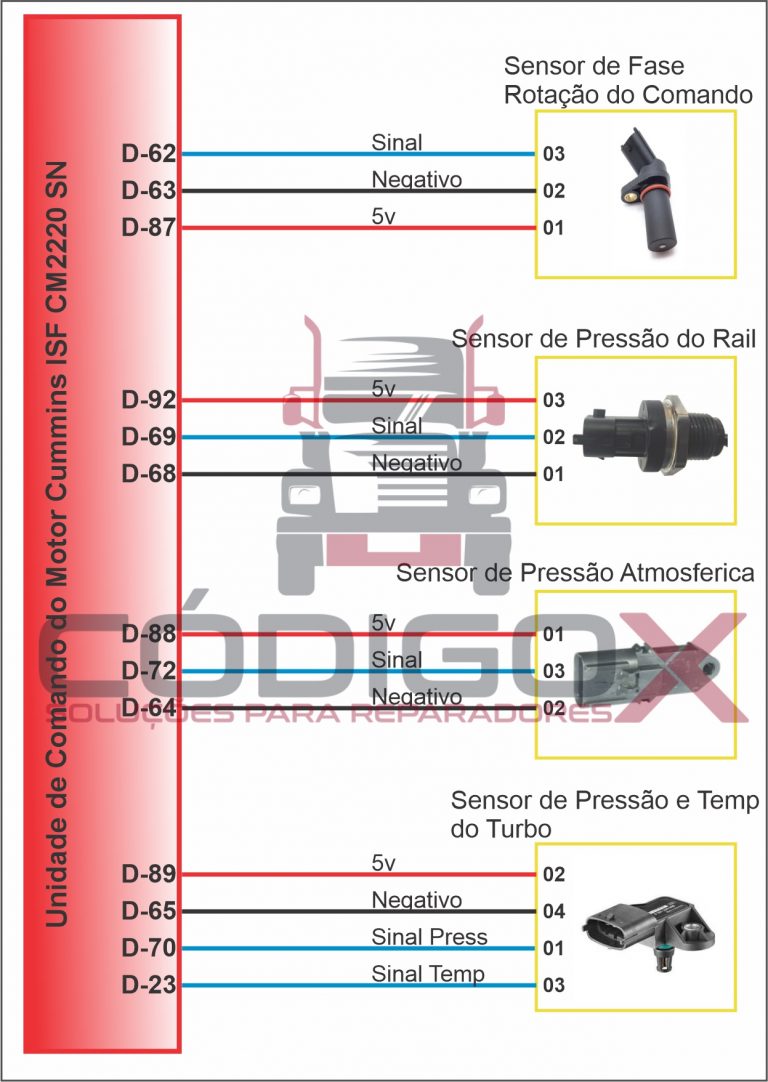 Unidade de Comando do Motor Cummins ISF CM2220 SN

Sensor de Fase
Rotação do Comando

D-62 Sinal 03
D-63 Negativo 02
D-87 5v 01

Sensor de Pressão do Rail

D-92 5v 03
D-69 Sinal 02
D-68 Negativo 01

Sensor de Pressão Atmosferica

D-88 5v 01
D-72 Sinal 03
D-64 Negativo 02

Sensor de Pressão e Temp
do Turbo

D-89 5v 02
D-65 Negativo 04
D-70 Sinal Press 01
D-23 Sinal Temp 03

CÓDIGO X
SOLUÇÕES PARA REPARADORES