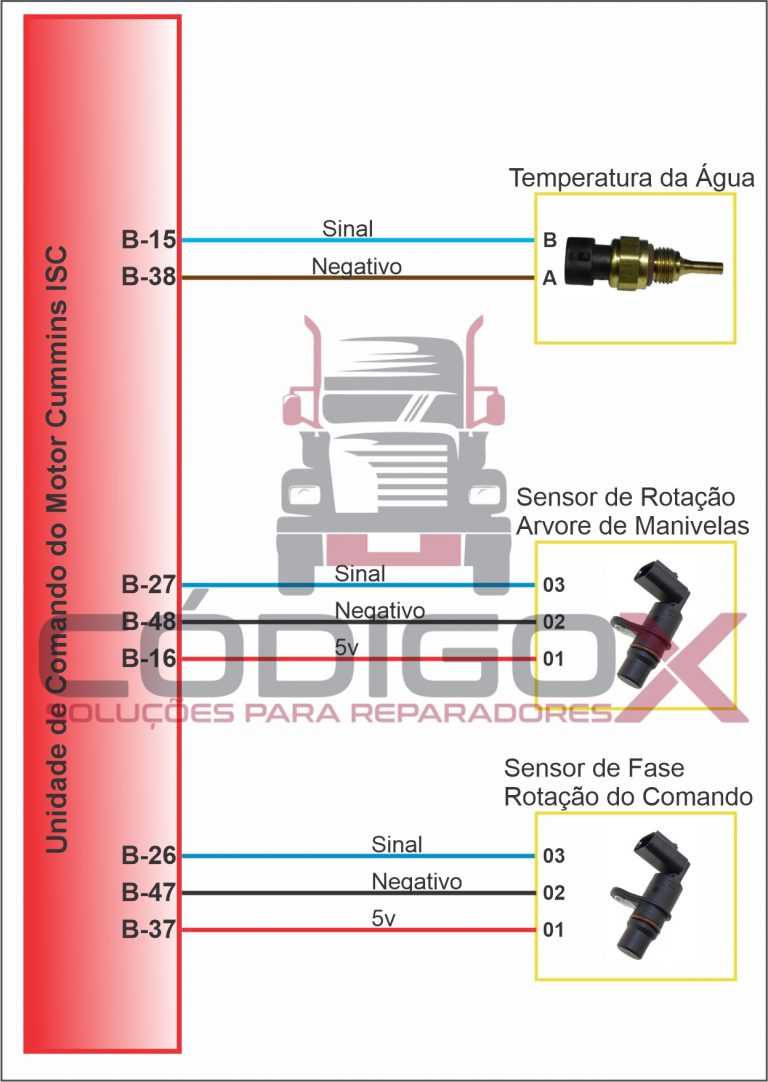 Unidade de Comando do Motor Cummins ISC

Temperatura da Água

B-15
Sinal
B
B-38
Negativo
A

Sensor de Rotação
Arvore de Manivelas

B-27
Sinal
03
B-48
Negativo
02
B-16
5v
01

CÓDIGO X
SOLUÇÕES PARA REPARADORES

Sensor de Fase
Rotação do Comando

B-26
Sinal
03
B-47
Negativo
02
B-37
5v
01