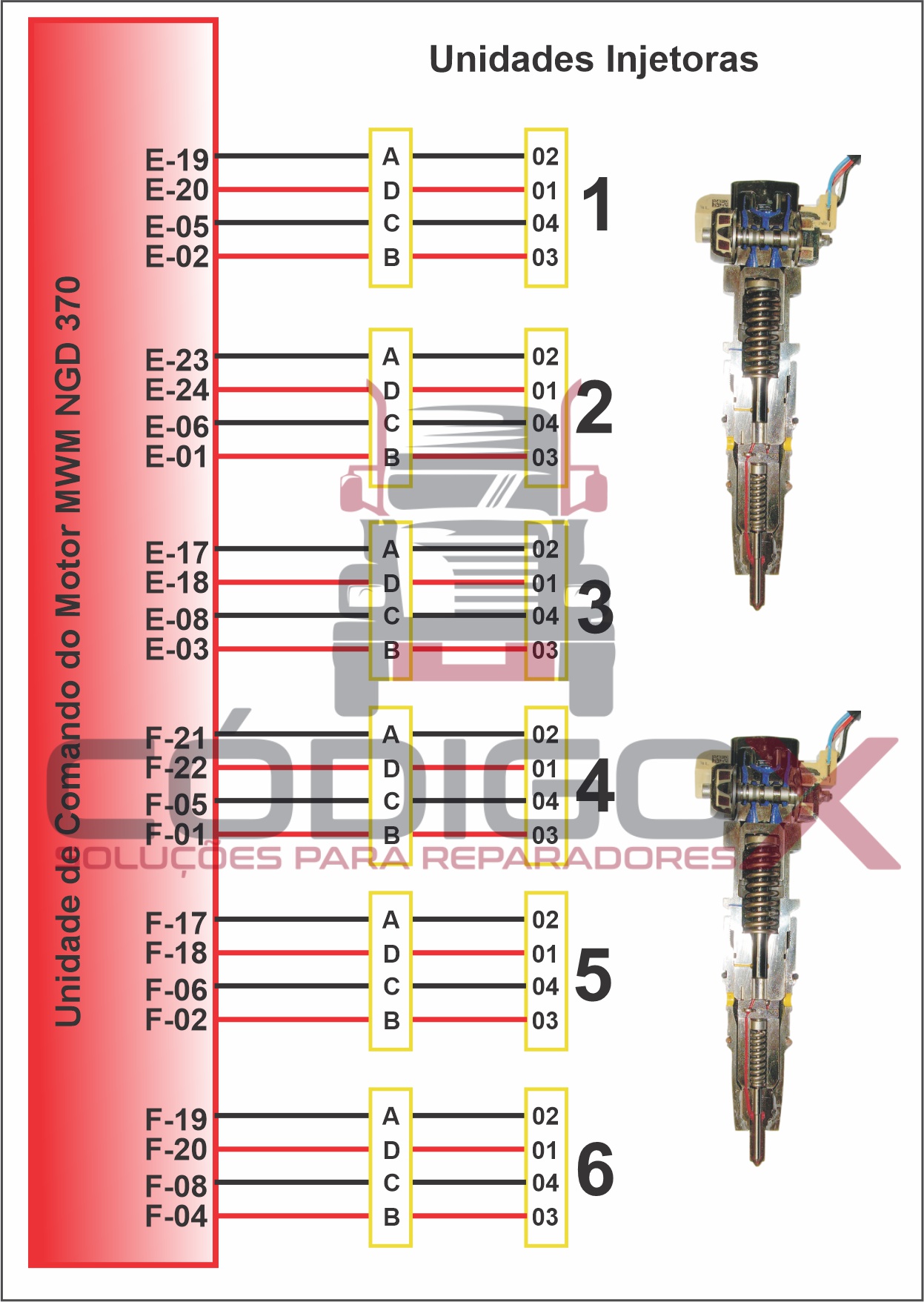 Unidades Injetoras

Unidade de Comando do Motor MWM NGD 370

E-19 A 02
E-20 D 01
E-05 C 04
E-02 B 03
1

E-23 A 02
E-24 D 01
E-06 C 04
E-01 B 03
2

E-17 A 02
E-18 D 01
E-08 C 04
E-03 B 03
3

F-21 A 02
F-22 D 01
F-05 C 04
F-01 B 03
4

F-17 A 02
F-18 D 01
F-06 C 04
F-02 B 03
5

F-19 A 02
F-20 D 01
F-08 C 04
F-04 B 03
6

CÓDIGO X
SOLUÇÕES PARA REPARADORES