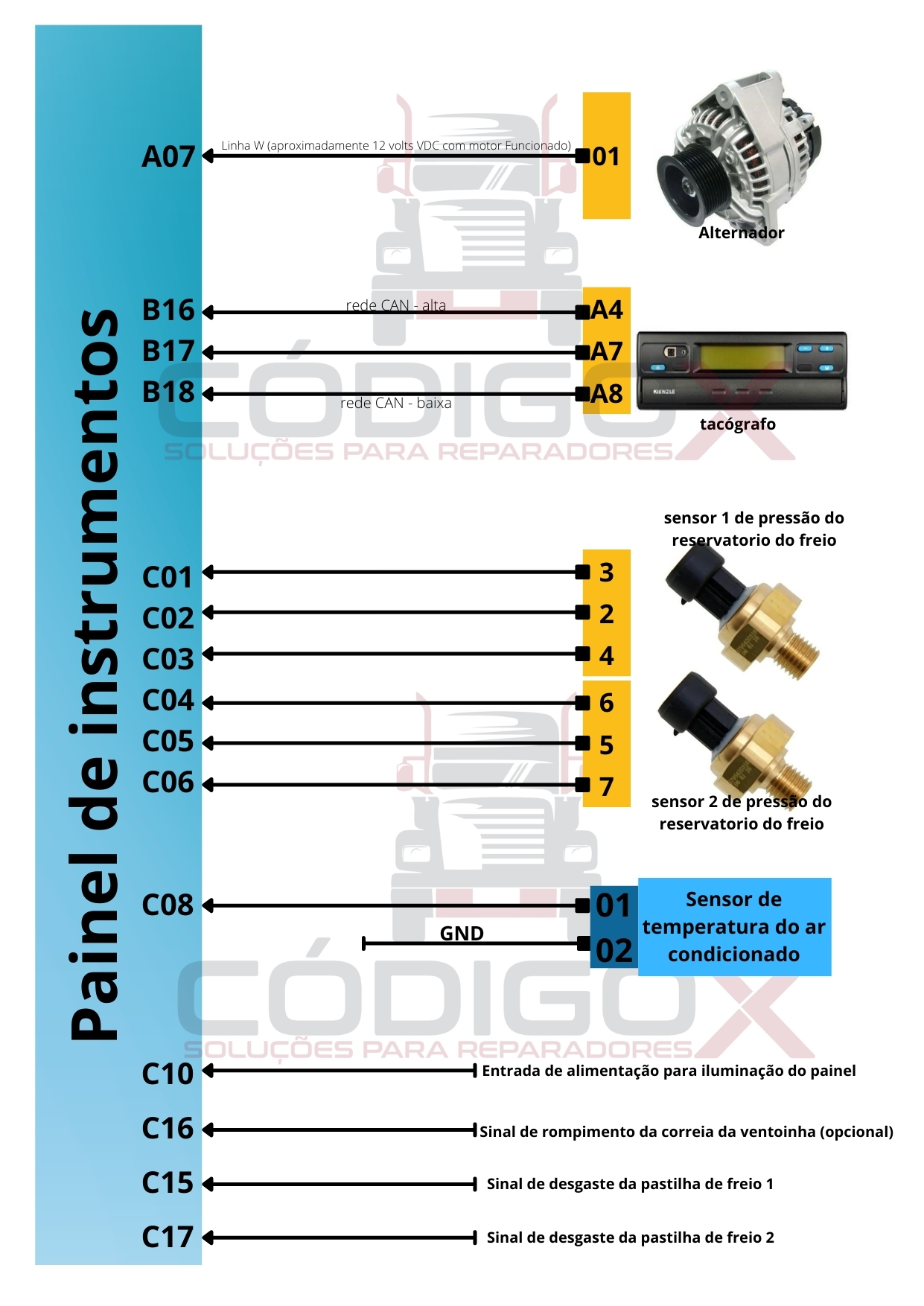 Painel de instrumentos

A07 Linha W (aproximadamente 12 volts VDC com motor Funcionado) 01

Alternador

B16 rede CAN - alta A4
B17 A7
B18 rede CAN - baixa A8

KIENZLE

tacógrafo

CÓDIGO X
SOLUÇÕES PARA REPARADORES

sensor 1 de pressão do reservatorio do freio

C01 3
C02 2
C03 4
C04 6
C05 5
C06 7

sensor 2 de pressão do reservatorio do freio

C08 01
GND 02

Sensor de temperatura do ar condicionado

CÓDIGO X
SOLUÇÕES PARA REPARADORES

C10 Entrada de alimentação para iluminação do painel

C16 Sinal de rompimento da correia da ventoinha (opcional)

C15 Sinal de desgaste da pastilha de freio 1

C17 Sinal de desgaste da pastilha de freio 2